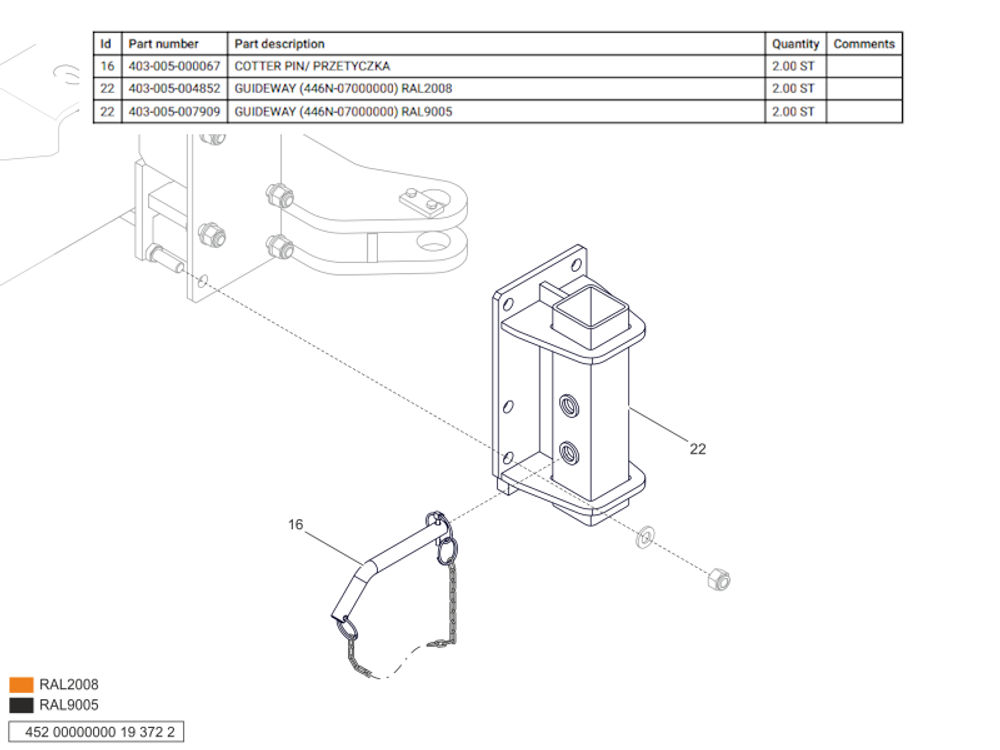 | Id | Part number | Part description | Quantity | Comments |
|---|---|---|---|---|
| 16 | 403-005-000067 | COTTER PIN/ PRZETYCZKA | 2.00 ST | |
| 22 | 403-005-004852 | GUIDEWAY (446N-07000000) RAL2008 | 2.00 ST | |
| 22 | 403-005-007909 | GUIDEWAY (446N-07000000) RAL9005 | 2.00 ST | |

22

16

RAL2008
RAL9005

452 00000000 19 372 2